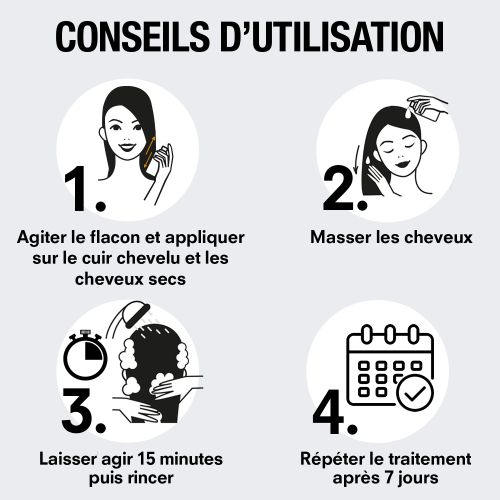 CONSEILS D'UTILISATION

1.

Agiter le flacon et appliquer sur le cuir chevelu et les cheveux secs

2.

Masser les cheveux

3.

Laisser agir 15 minutes puis rincer

4.

Répéter le traitement après 7 jours