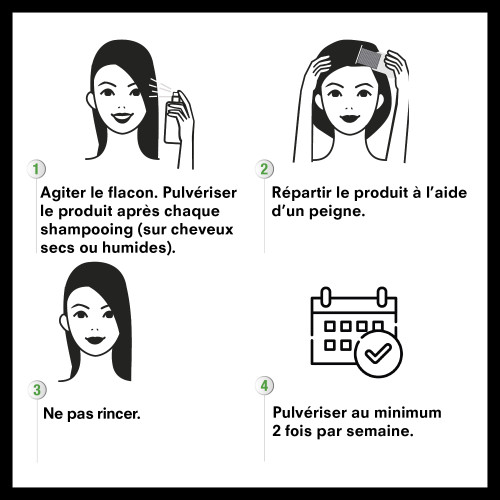 1

Agiter le flacon. Pulvériser le produit après chaque shampooing (sur cheveux secs ou humides).

2

Répartir le produit à l'aide d'un peigne.

3

Ne pas rincer.

4

Pulvériser au minimum 2 fois par semaine.