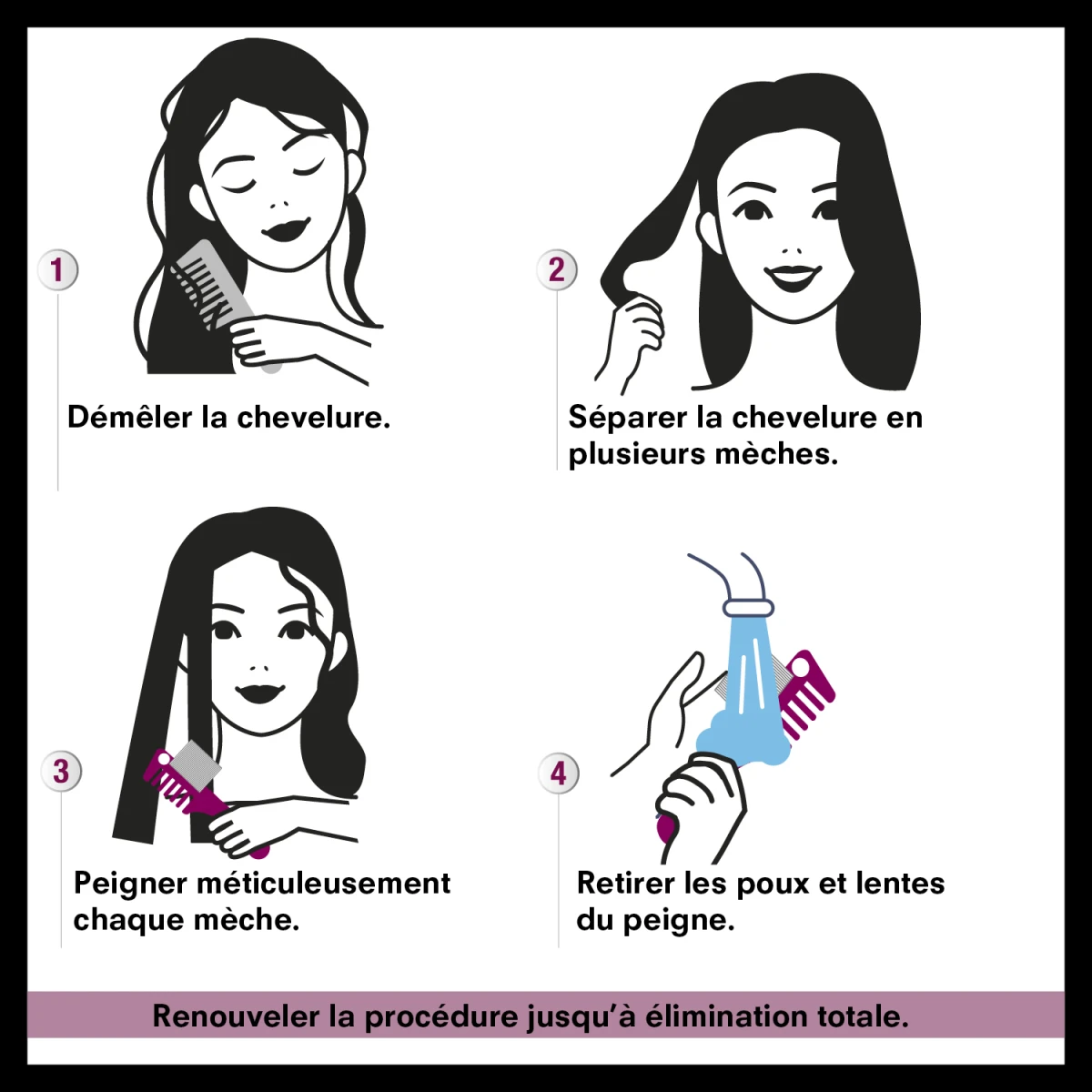 1
Démêler la chevelure.

2
Séparer la chevelure en plusieurs mèches.

3
Peigner méticuleusement chaque mèche.

4
Retirer les poux et lentes du peigne.

Renouveler la procédure jusqu'à élimination totale.