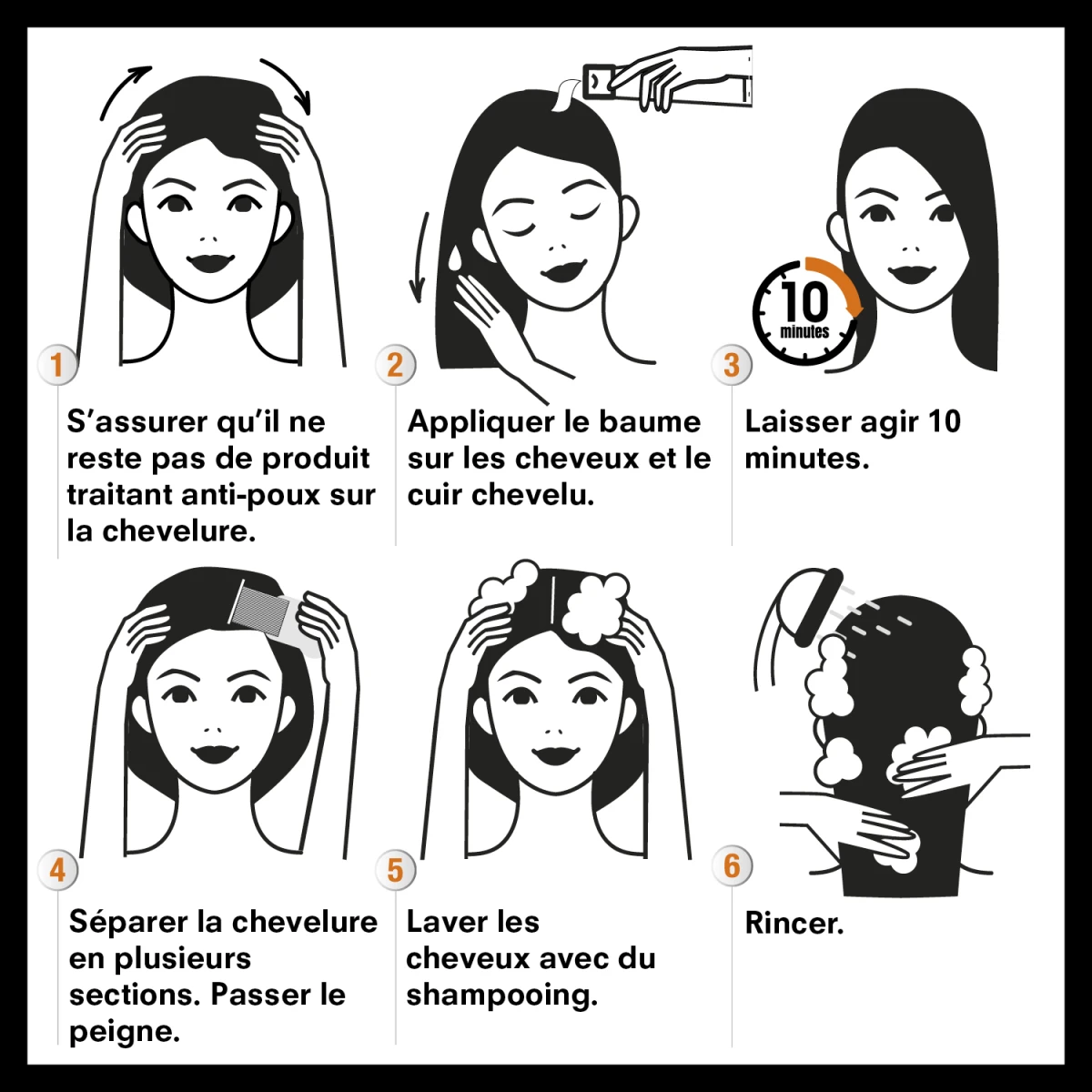 1

S’assurer qu’il ne reste pas de produit traitant anti-poux sur la chevelure.

2

Appliquer le baume sur les cheveux et le cuir chevelu.

10 minutes

3

Laisser agir 10 minutes.

4

Séparer la chevelure en plusieurs sections. Passer le peigne.

5

Laver les cheveux avec du shampooing.

6

Rincer.