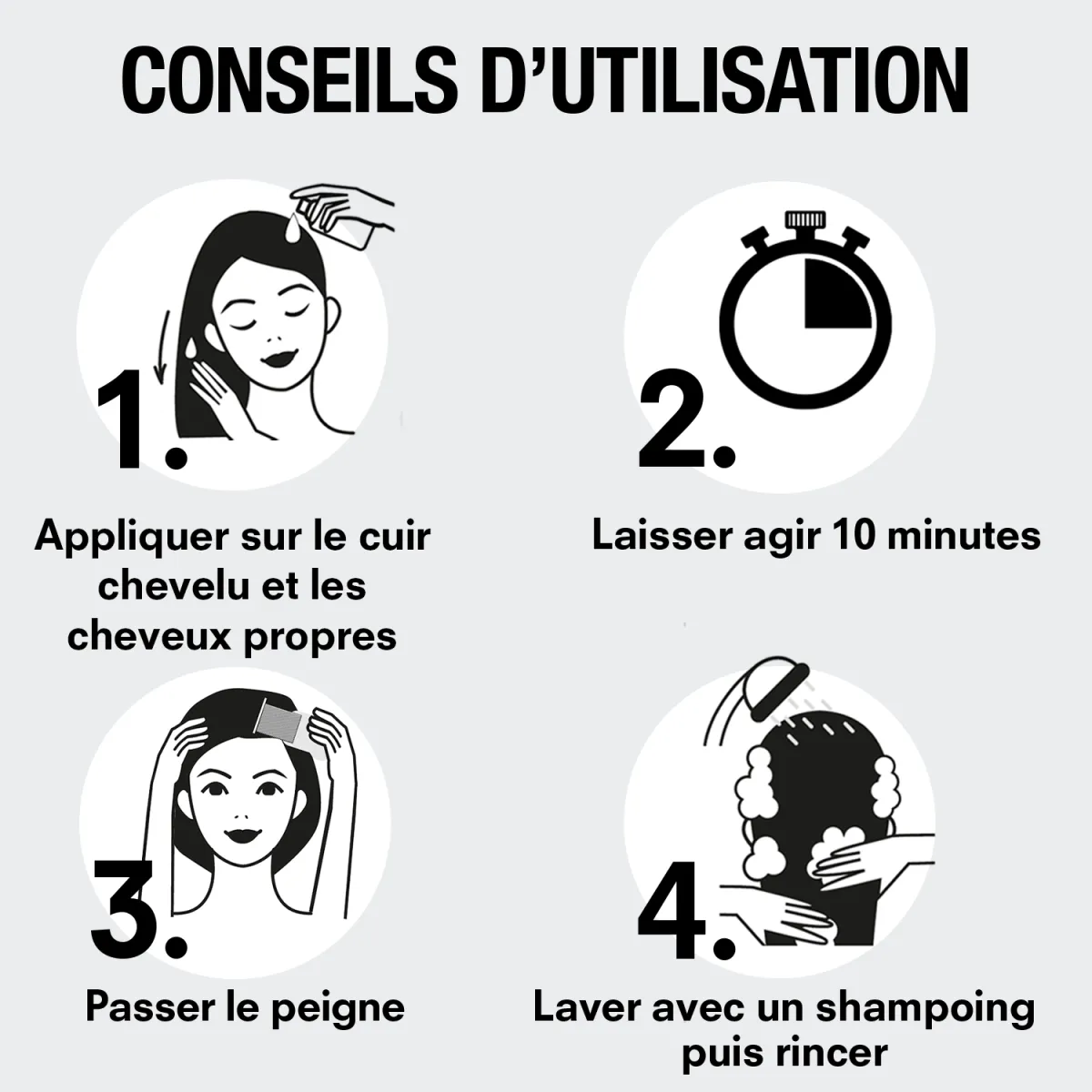 CONSEILS D'UTILISATION

1.

Appliquer sur le cuir chevelu et les cheveux propres

2.

Laisser agir 10 minutes

3.

Passer le peigne

4.

Laver avec un shampoing puis rincer